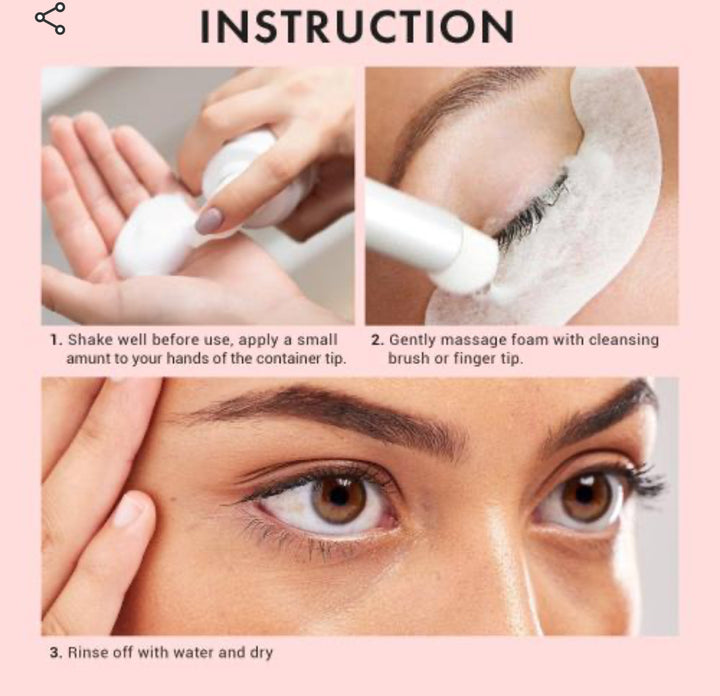 INSTRUCTION

1. Shake well before use, apply a small amunt to your hands of the container tip.

2. Gently massage foam with cleansing brush or finger tip.

3. Rinse off with water and dry